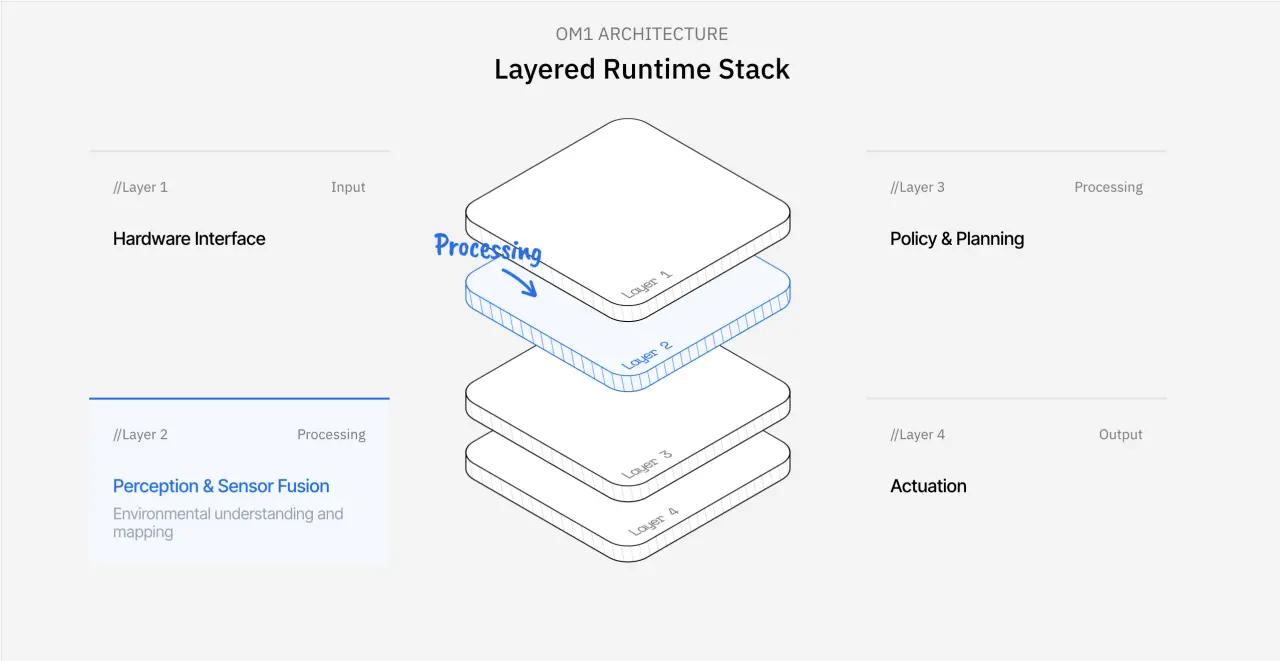 OM1 ARCHITECTURE

Layered Runtime Stack

//Layer 1 Input

Hardware Interface

//Layer 2 Processing

Perception & Sensor Fusion

Environmental understanding and mapping

Processing

Layer 1

Layer 2

Layer 3

Layer 4

//Layer 3 Processing

Policy & Planning

//Layer 4 Output

Actuation